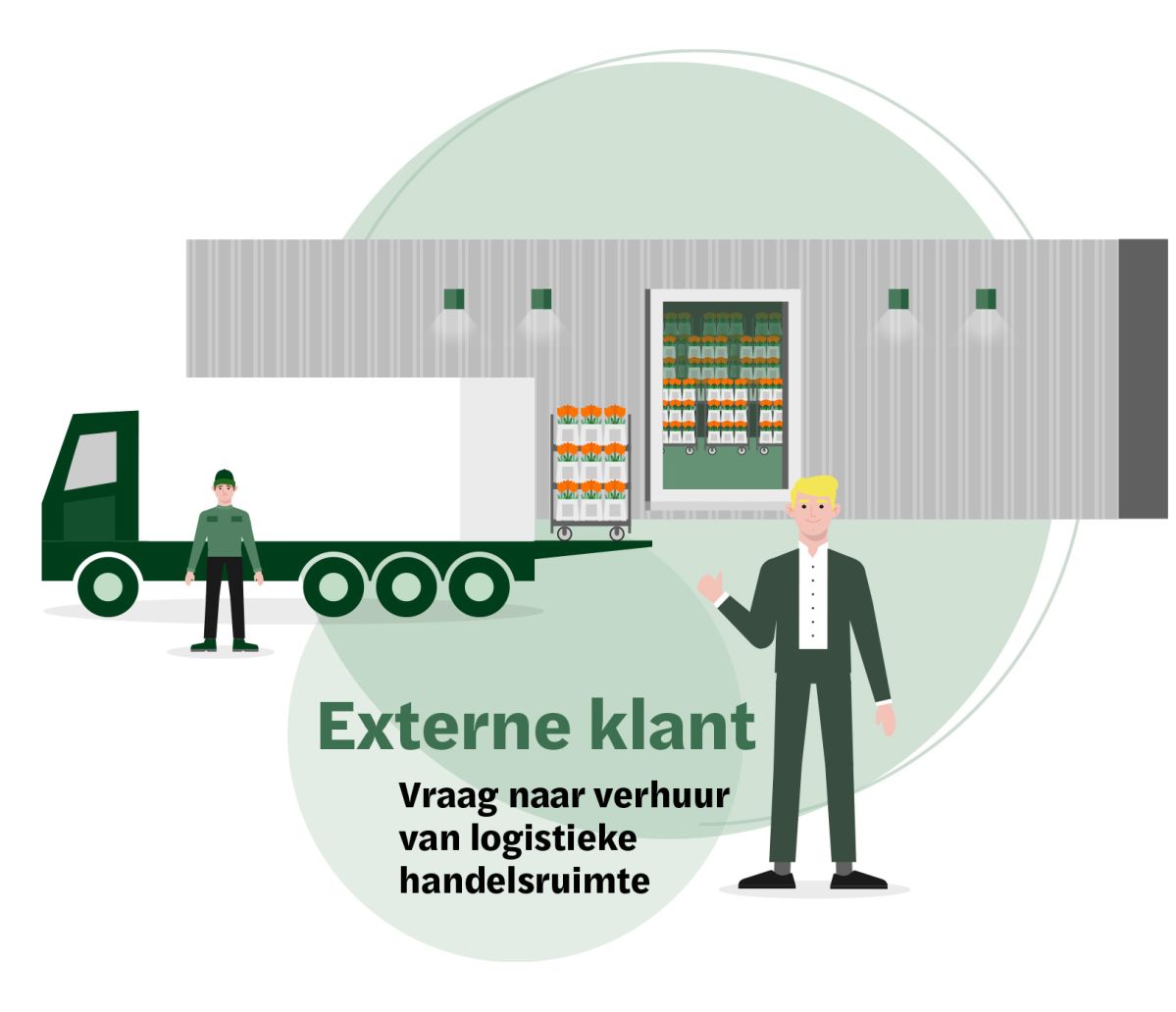 Externe klant

Vraag naar verhuur van logistieke handelsruimte