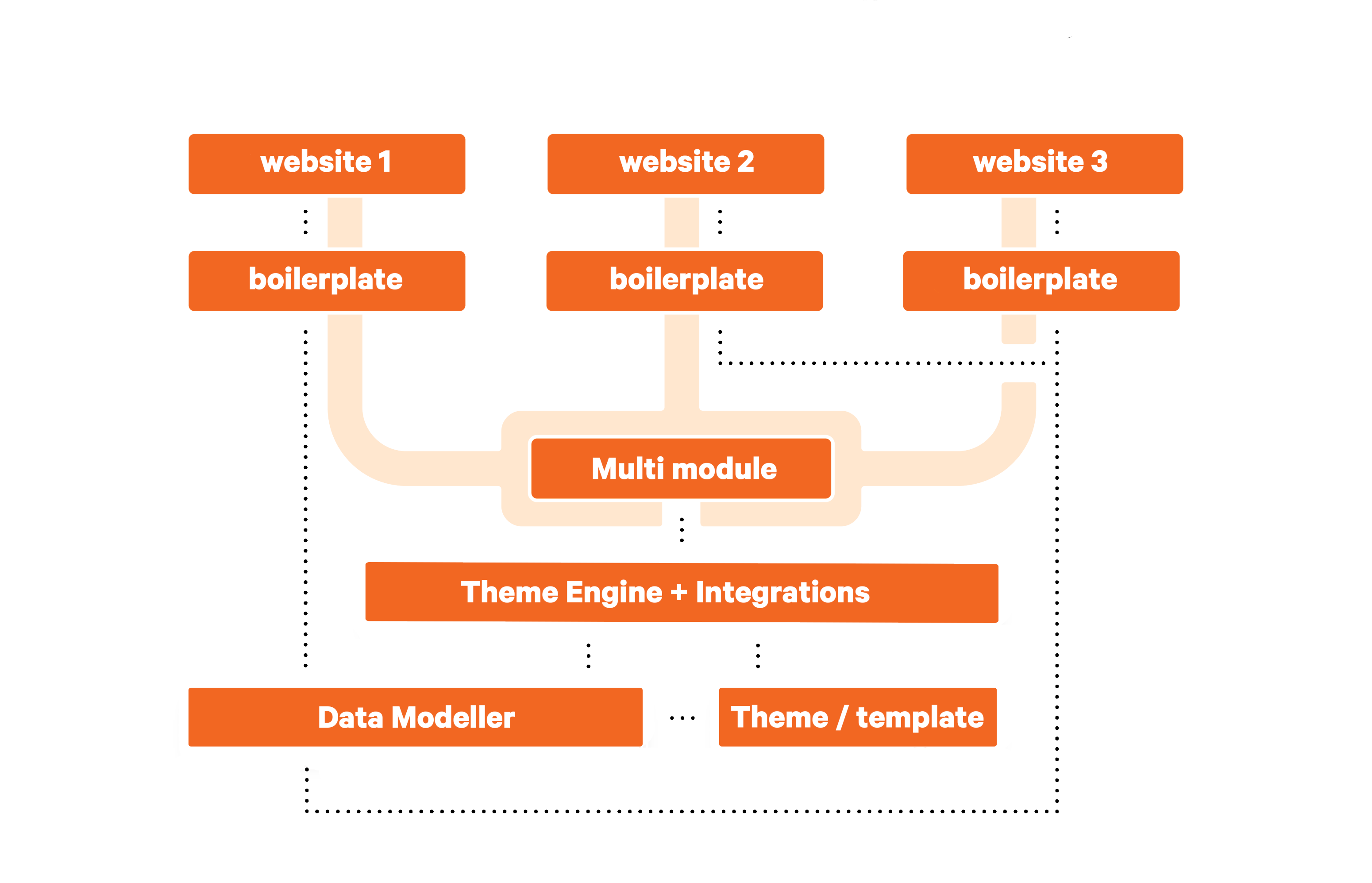 website 1
website 2
website 3
boilerplate
boilerplate
boilerplate
Multi module
Theme Engine + Integrations
Data Modeller
Theme / template