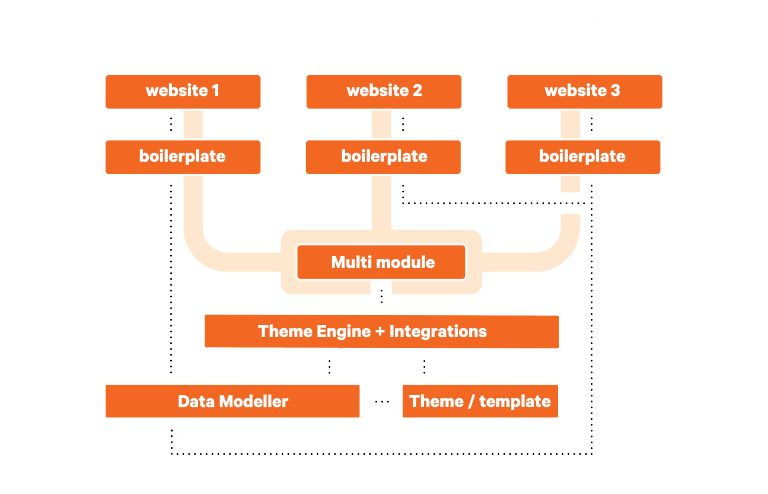 website 1
website 2
website 3
boilerplate
boilerplate
boilerplate
Multi module
Theme Engine + Integrations
Data Modeller
Theme / template